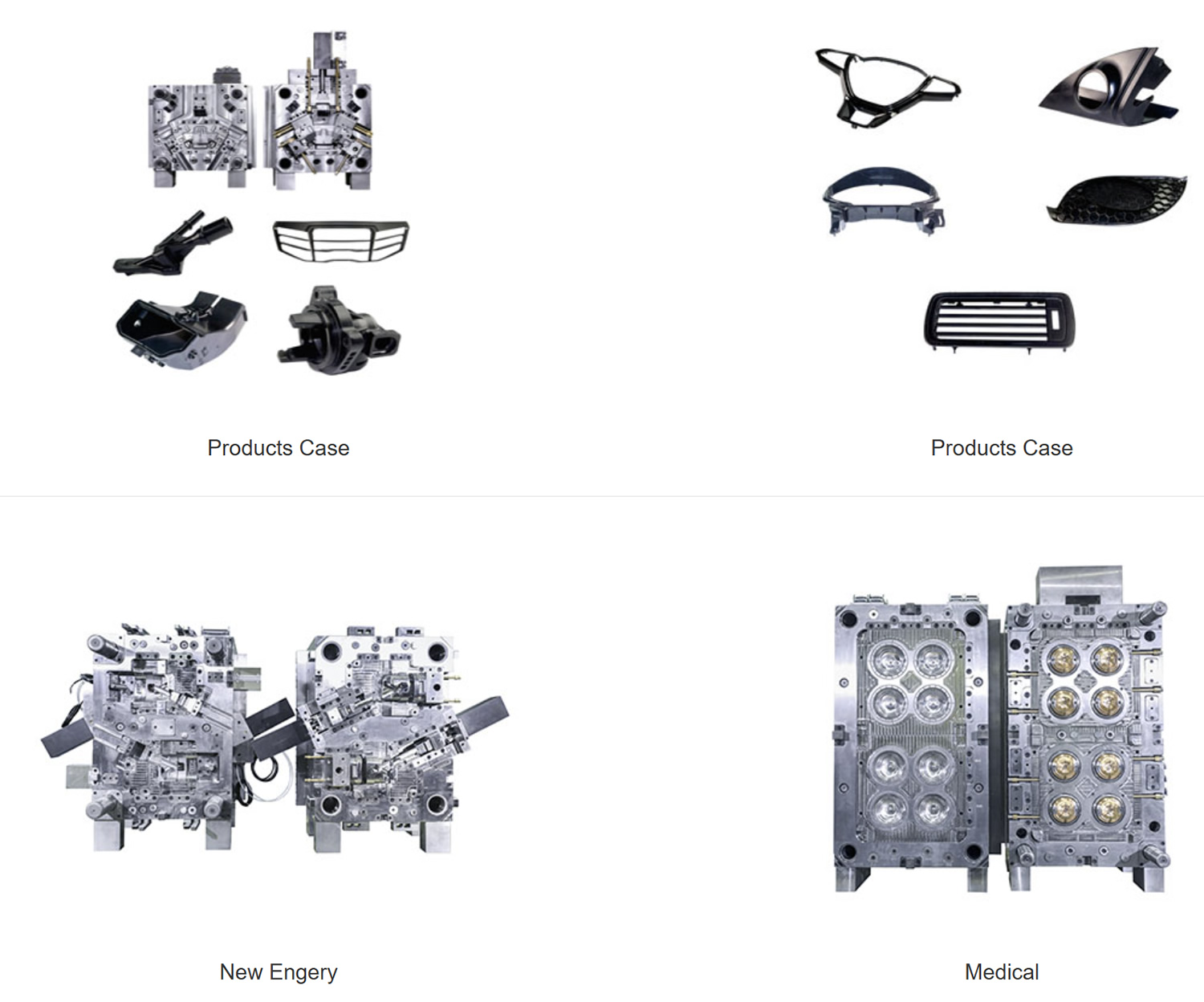 Products Case

Products Case

New Engery

Medical